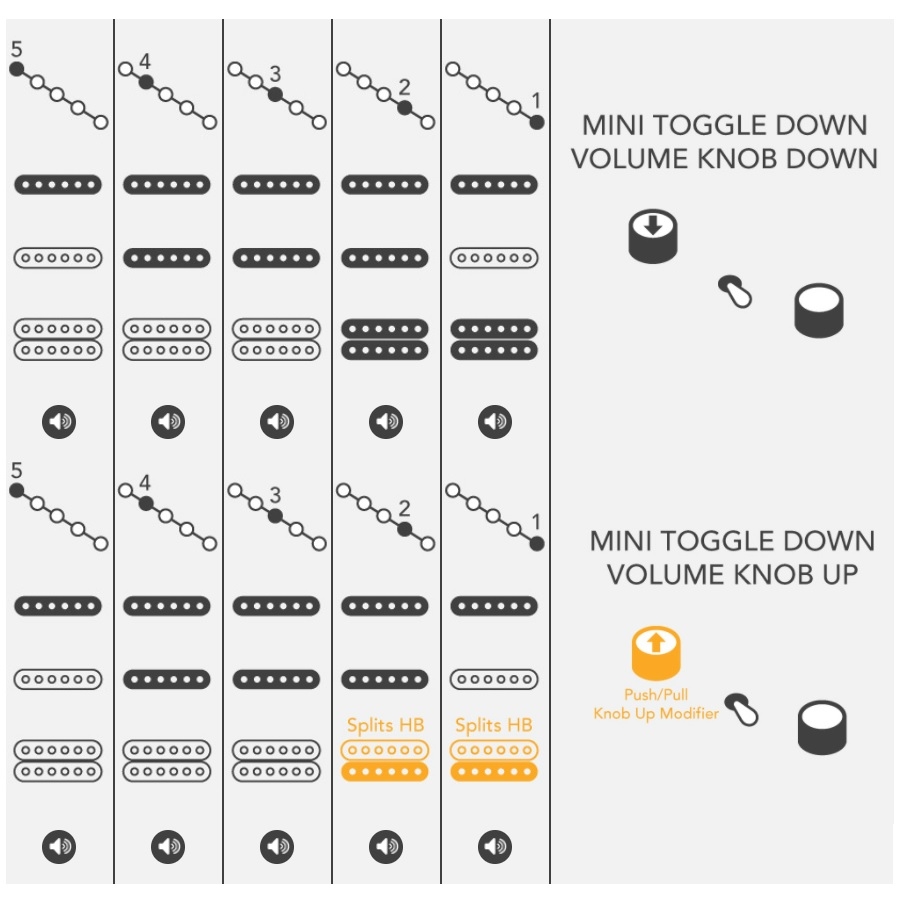 5

4

3

2

1

MINI TOGGLE DOWN
VOLUME KNOB DOWN

5

4

3

2

1

MINI TOGGLE DOWN
VOLUME KNOB UP

Splits HB

Splits HB

Push/Pull
Knob Up Modifier