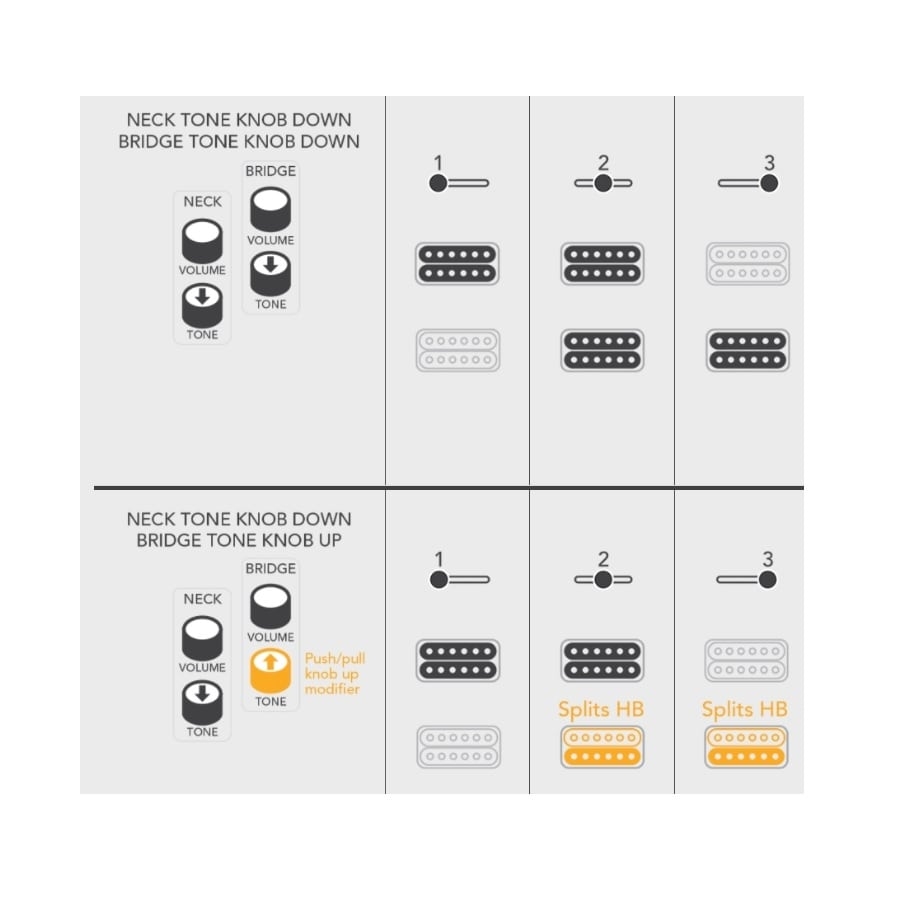 NECK TONE KNOB DOWN
BRIDGE TONE KNOB DOWN

NECK
VOLUME
TONE

BRIDGE
VOLUME
TONE

1

2

3

NECK TONE KNOB DOWN
BRIDGE TONE KNOB UP

NECK
VOLUME
TONE

BRIDGE
VOLUME
TONE

Push/pull knob up modifier

1

2

Splits HB

3

Splits HB